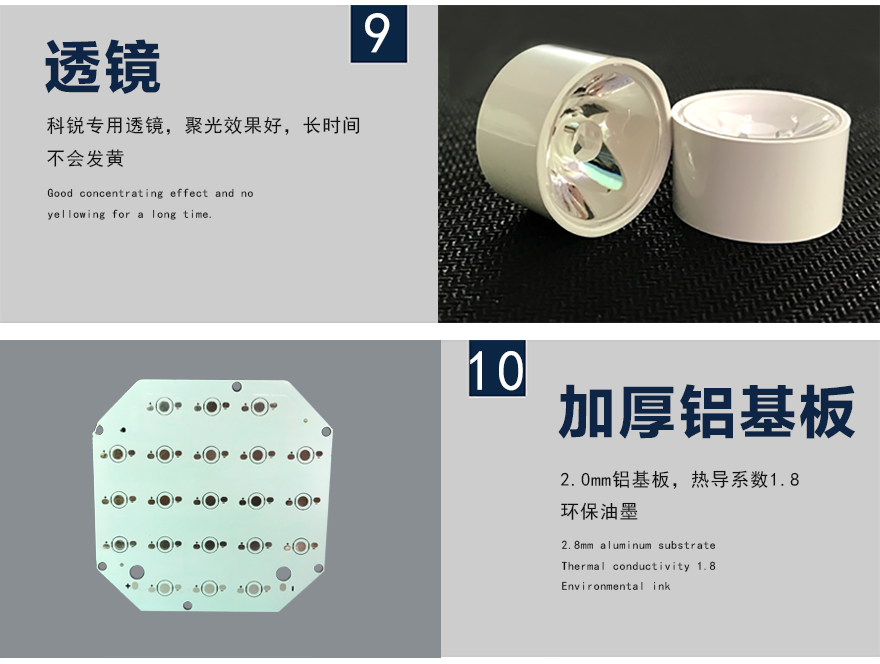 9

透镜

科锐专用透镜，聚光效果好，长时间不会发黄

Good concentrating effect and no yellowing for a long time.

10

加厚铝基板

2.0mm铝基板，热导系数1.8
环保油墨

2.8mm aluminum substrate
Thermal conductivity 1.8
Environmental ink