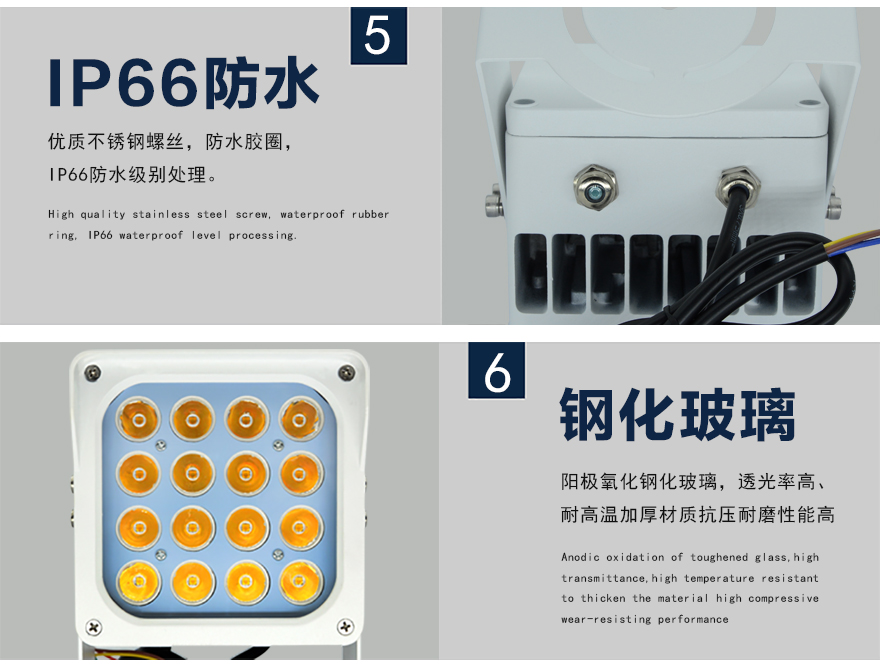 5

IP66防水

优质不锈钢螺丝，防水胶圈，IP66防水级别处理。

High quality stainless steel screw, waterproof rubber ring, IP66 waterproof level processing.

6

钢化玻璃

阳极氧化钢化玻璃，透光率高、耐高温加厚材质抗压耐磨性能高

Anodic oxidation of toughened glass,high transmittance,high temperature resistant to thicken the material high compressive wear-resisting performance